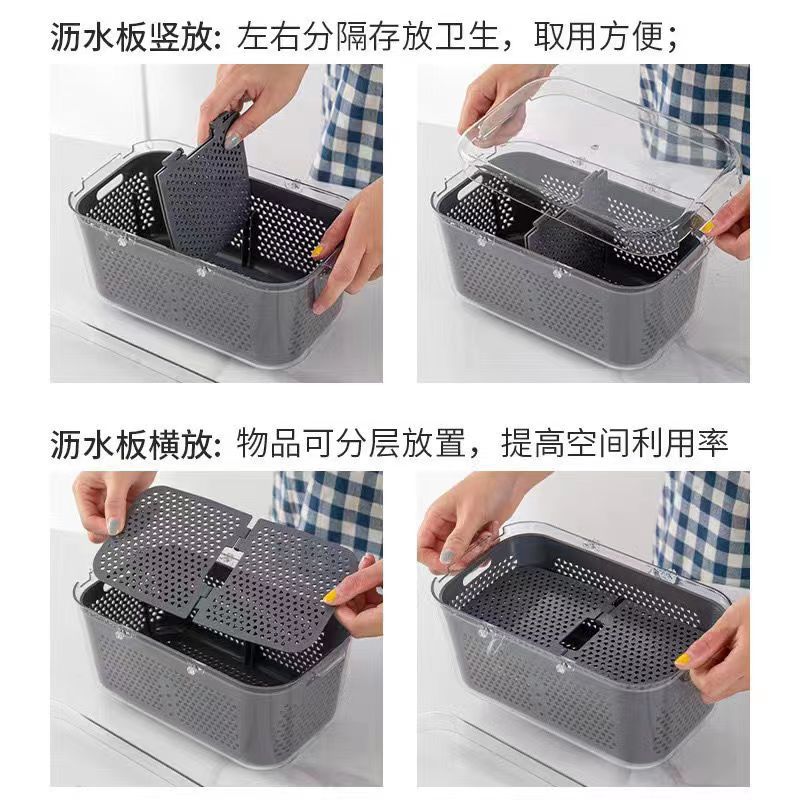 沥水板竖放：左右分隔存放卫生，取用方便；

沥水板横放：物品可分层放置，提高空间利用率