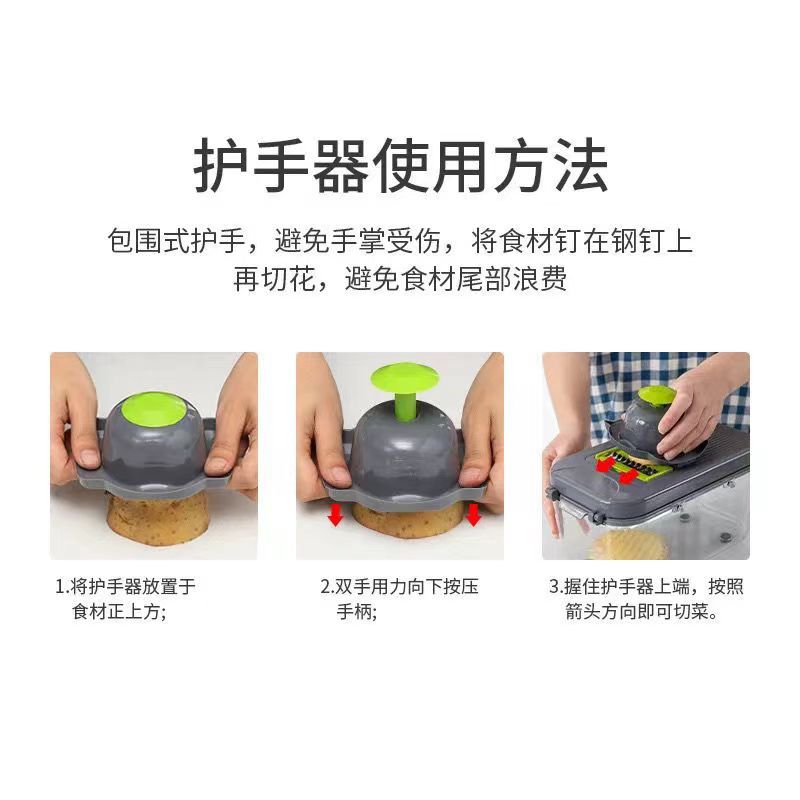 护手器使用方法

包围式护手，避免手掌受伤，将食材钉在钢钉上再切花，避免食材尾部浪费

1.将护手器放置于食材正上方;

2.双手用力向下按压手柄;

3.握住护手器上端，按照箭头方向即可切菜。