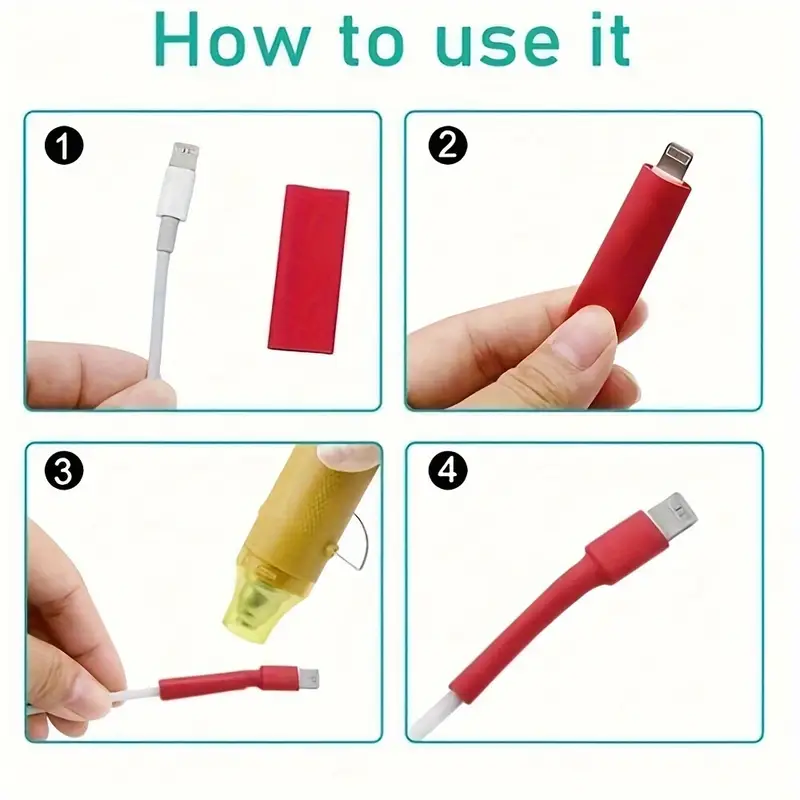 How to use it

1

2

3

4