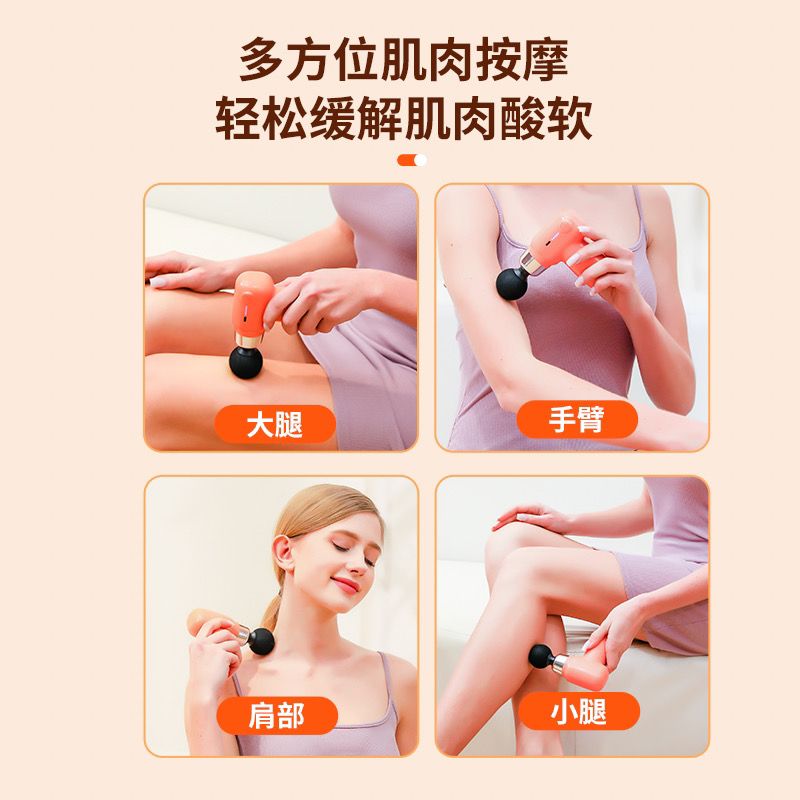 多方位肌肉按摩
轻松缓解肌肉酸软

大腿

手臂

肩部

小腿