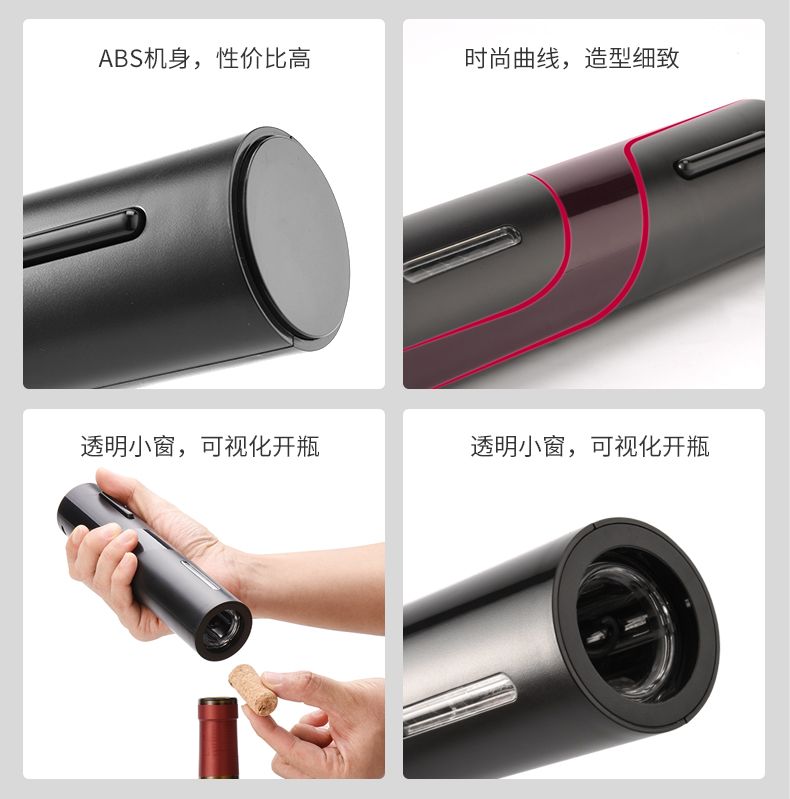 ABS机身，性价比高

时尚曲线，造型细致

透明小窗，可视化开瓶

透明小窗，可视化开瓶