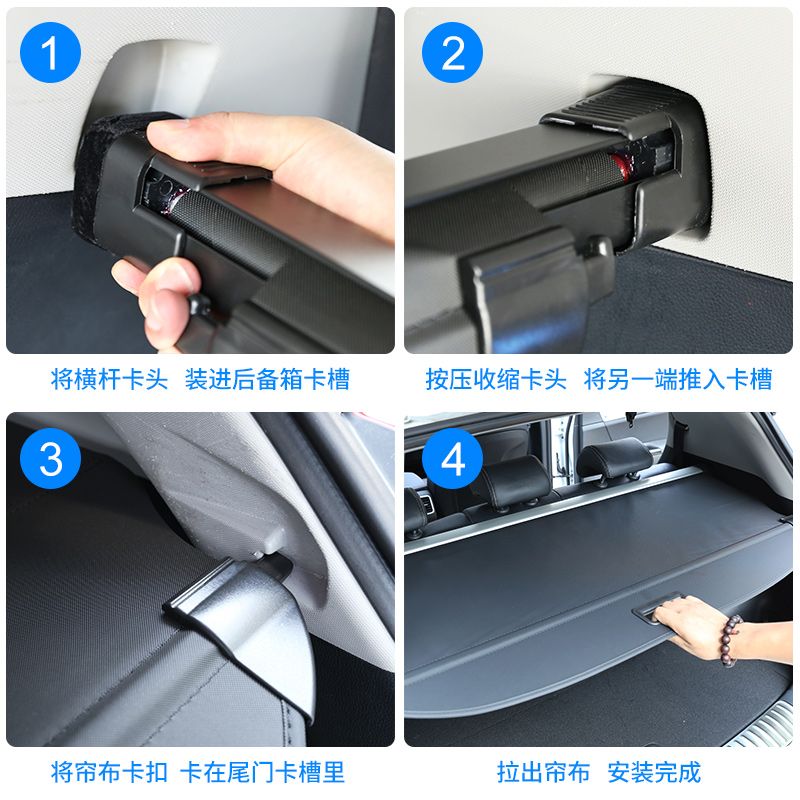 1

将横杆卡头 装进后备箱卡槽

2

按压收缩卡头 将另一端推入卡槽

3

将帘布卡扣 卡在尾门卡槽里

4

拉出帘布 安装完成