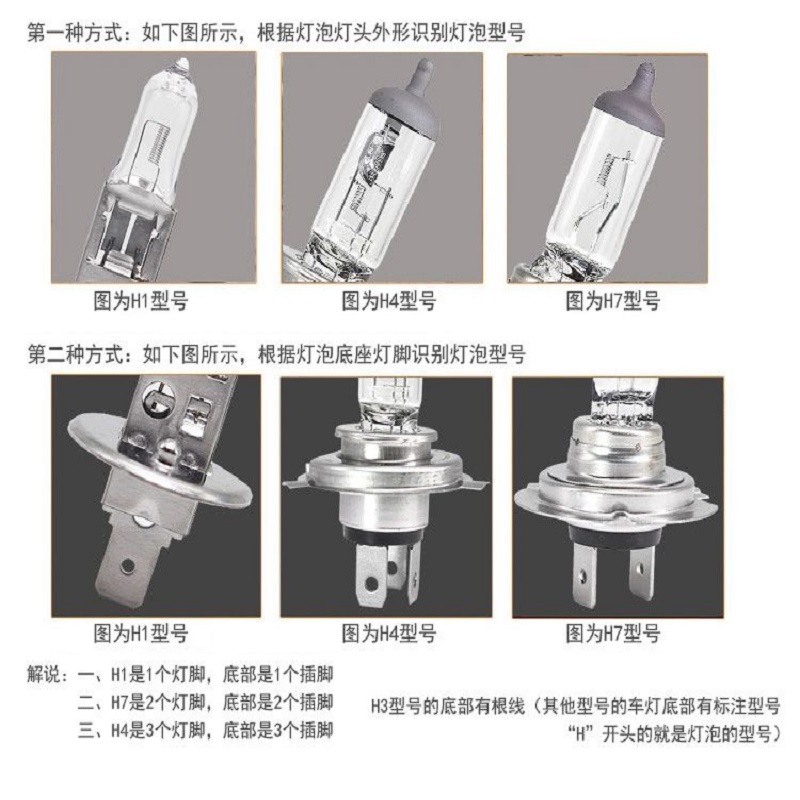 第一种方式：如下图所示，根据灯泡灯头外形识别灯泡型号

图为H1型号

图为H4型号

图为H7型号

第二种方式：如下图所示，根据灯泡底座灯脚识别灯泡型号

图为H1型号

图为H4型号

图为H7型号

解说：一、H1是1个灯脚，底部是1个插脚
二、H7是2个灯脚，底部是2个插脚
三、H4是3个灯脚，底部是3个插脚

H3型号的底部有根线（其他型号的车灯底部有标注型号“H”开头的就是灯泡的型号）