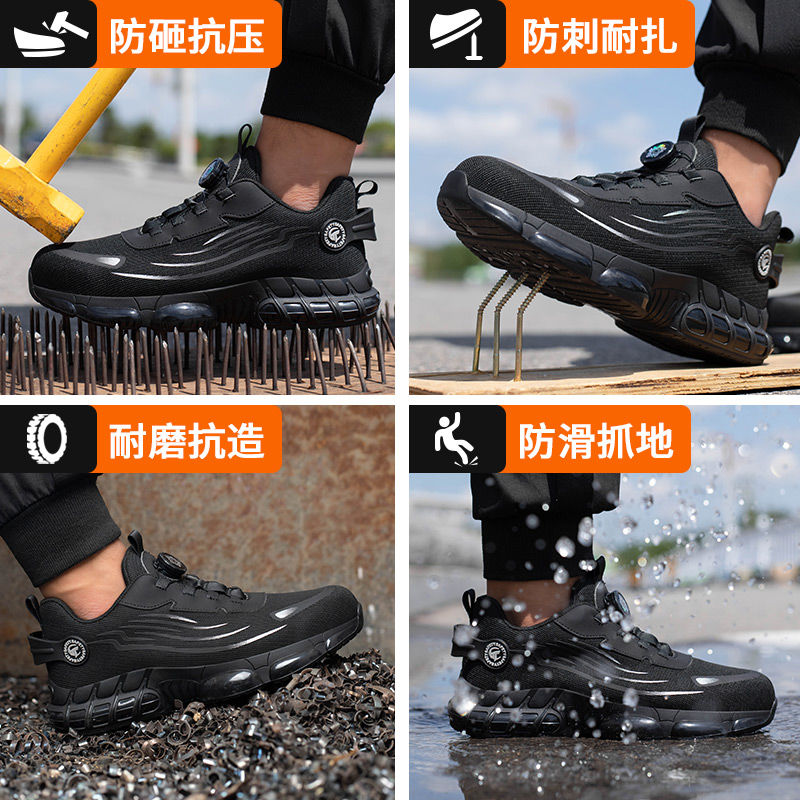 防砸抗压

防刺耐扎

耐磨抗造

防滑抓地